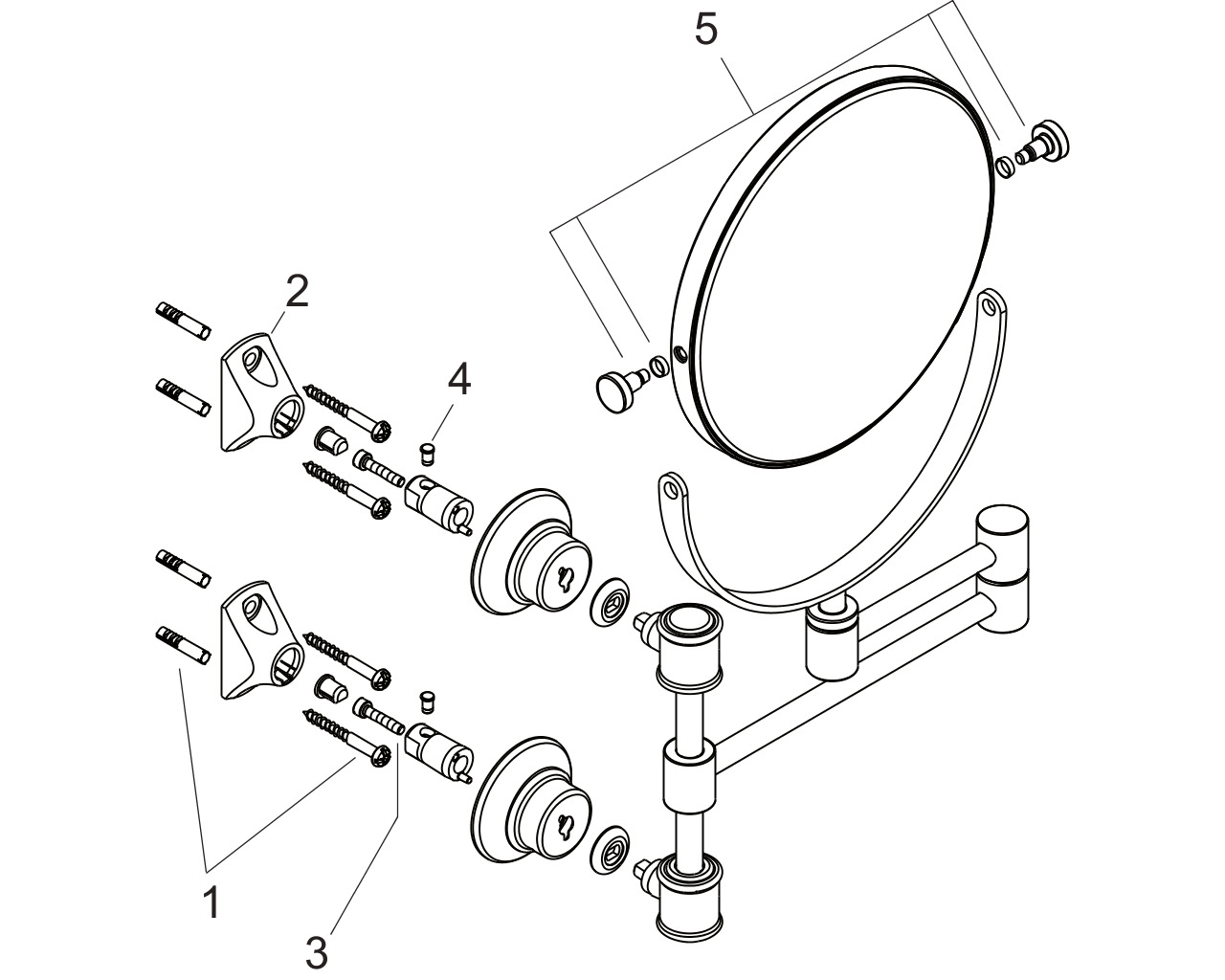 5
2
4
1
3