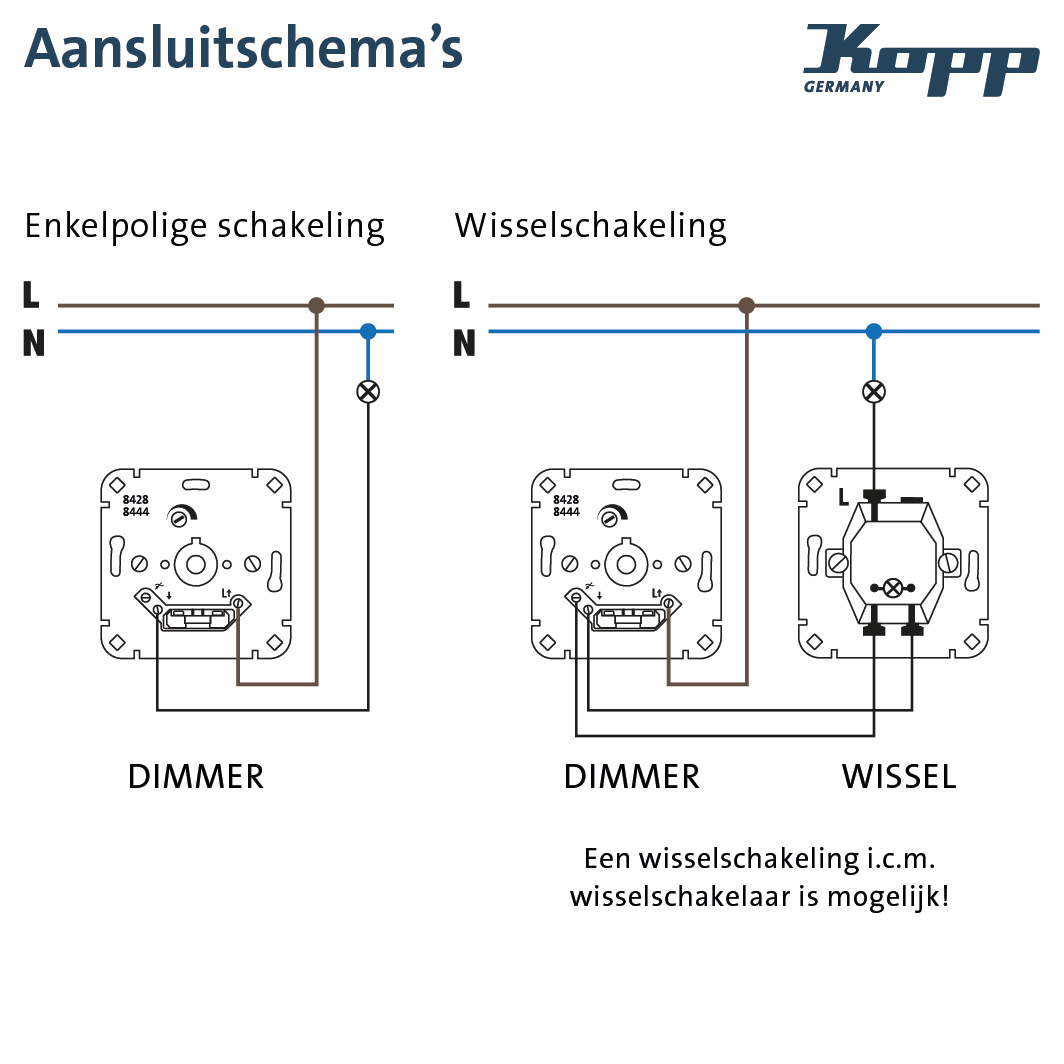 Aansluitschema's

Kopp
GERMANY

Enkelpolige schakeling

L
N

8428
8444

L

DIMMER

Wisselschakeling

L
N

8428
8444

L

L

DIMMER

WISSEL

Een wisselschakeling i.c.m. wisselschakelaar is mogelijk!