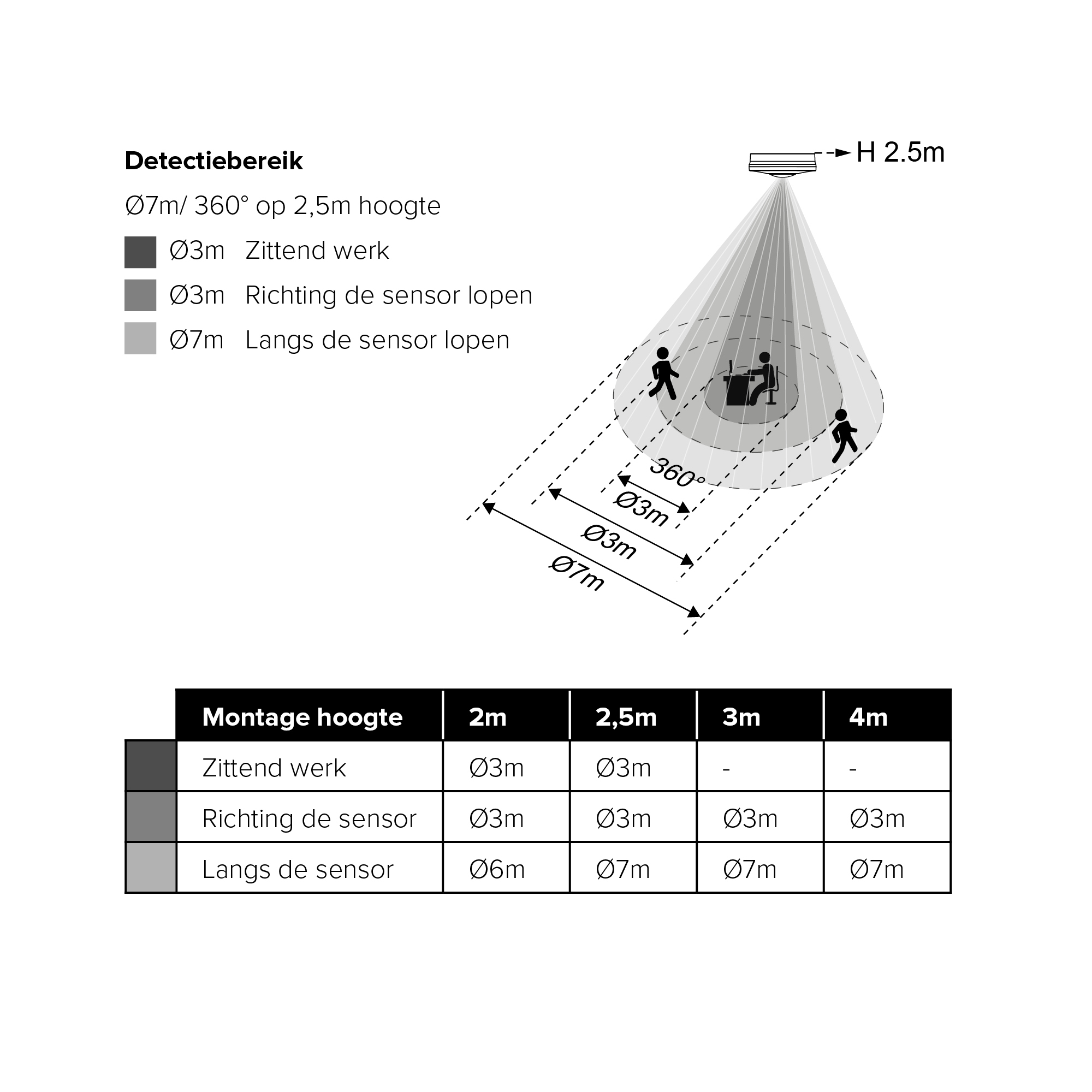 Detectiebereik

Ø7m/ 360° op 2,5m hoogte

Ø3m Zittend werk

Ø3m Richting de sensor lopen

Ø7m Langs de sensor lopen

H 2.5m

360°

Ø3m

Ø3m

Ø7m

| Montage hoogte | 2m | 2,5m | 3m | 4m |
|---|---|---|---|---|
| Zittend werk | Ø3m | Ø3m | - | - |
| Richting de sensor | Ø3m | Ø3m | Ø3m | Ø3m |
| Langs de sensor | Ø6m | Ø7m | Ø7m | Ø7m |